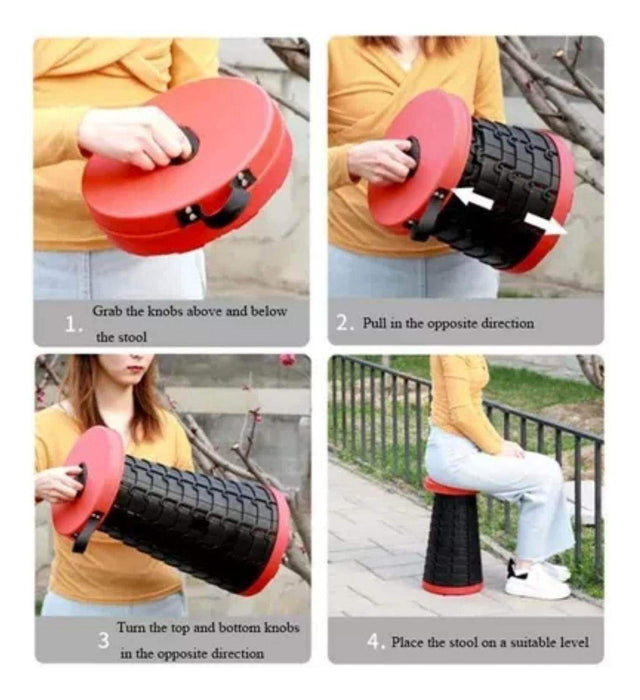 1. Grab the knobs above and below the stool

2. Pull in the opposite direction

3 Turn the top and bottom knobs in the opposite direction

4. Place the stool on a suitable level