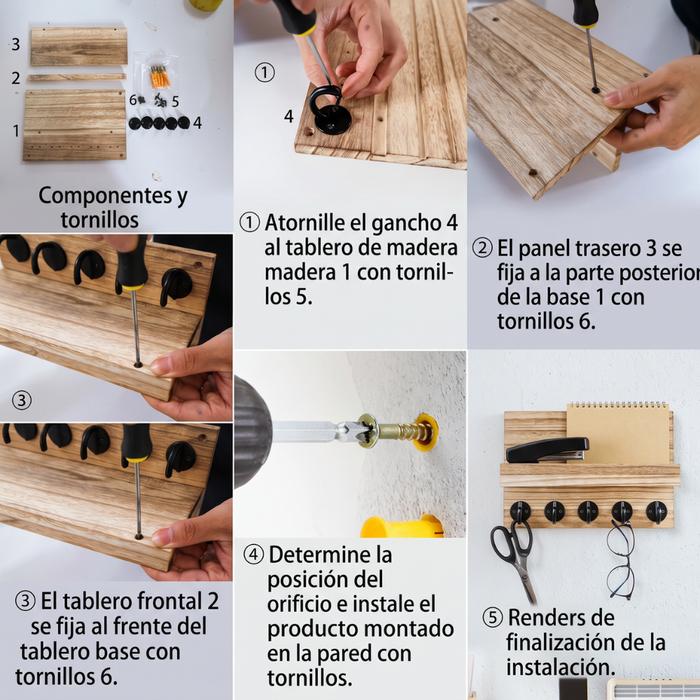 3
2
1
6
5
4
Componentes y tornillos

①
4
① Atornille el gancho 4 al tablero de madera madera 1 con tornillos 5.

② El panel trasero 3 se fija a la parte posterior de la base 1 con tornillos 6.

③

③ El tablero frontal 2 se fija al frente del tablero base con tornillos 6.

④ Determine la posición del orificio e instale el producto montado en la pared con tornillos.

⑤ Renders de finalización de la instalación.